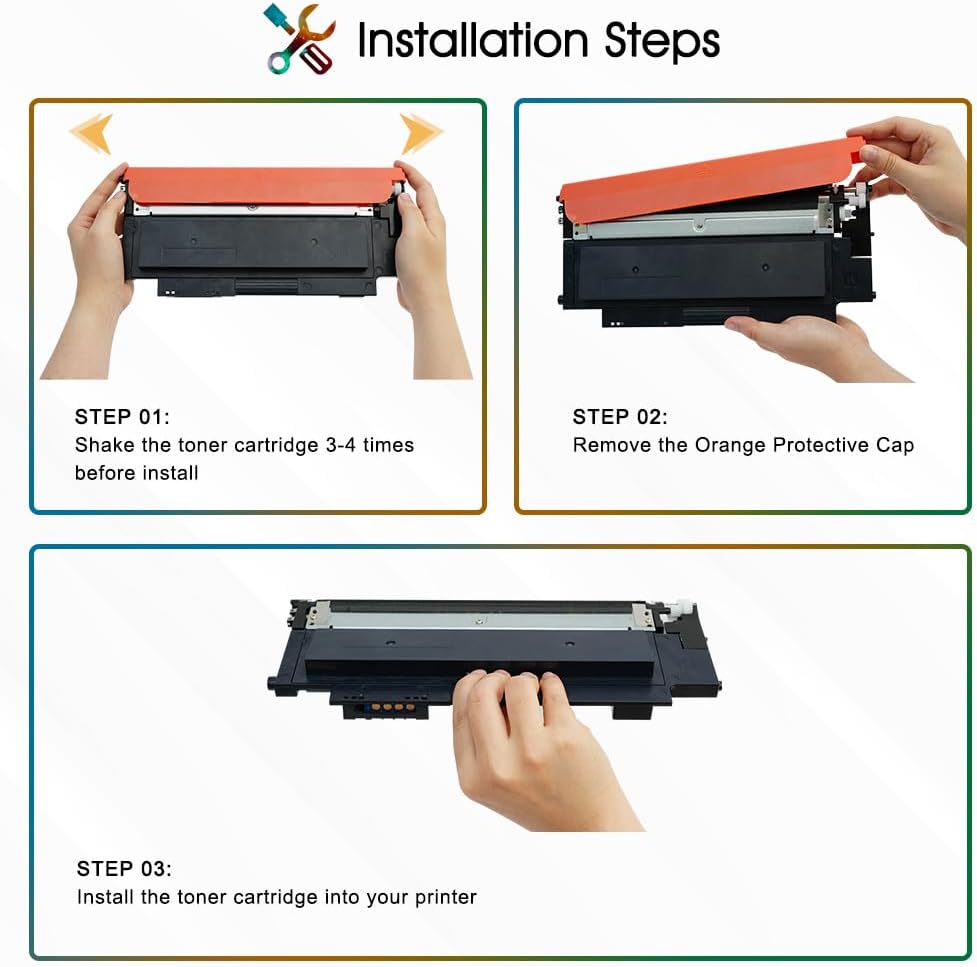 Installation Steps

STEP 01:
Shake the toner cartridge 3-4 times before install

STEP 02:
Remove the Orange Protective Cap

STEP 03:
Install the toner cartridge into your printer