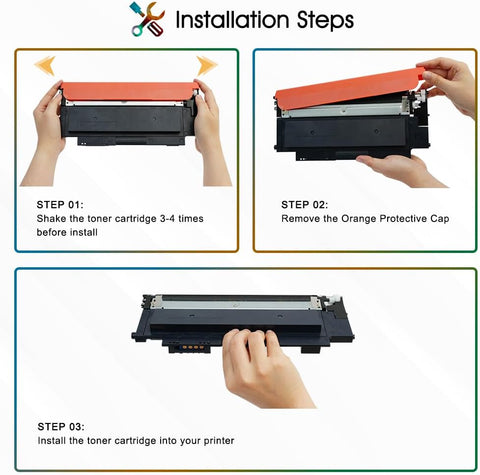 Installation Steps

STEP 01:
Shake the toner cartridge 3-4 times before install

STEP 02:
Remove the Orange Protective Cap

STEP 03:
Install the toner cartridge into your printer