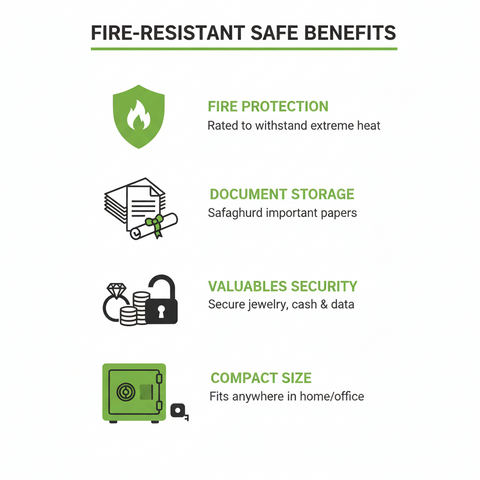 FIRE-RESISTANT SAFE BENEFITS

FIRE PROTECTION
Rated to withstand extreme heat

DOCUMENT STORAGE
Safaghurd important papers

VALUABLES SECURITY
Secure jewelry, cash & data

COMPACT SIZE
Fits anywhere in home/office