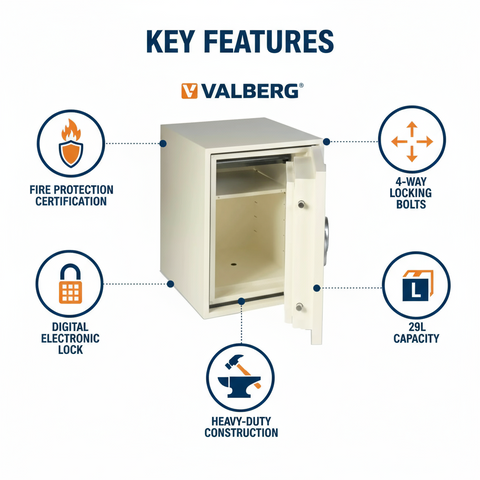 KEY FEATURES

VALBERG®

FIRE PROTECTION CERTIFICATION

4-WAY LOCKING BOLTS

DIGITAL ELECTRONIC LOCK

L

29L CAPACITY

HEAVY-DUTY CONSTRUCTION