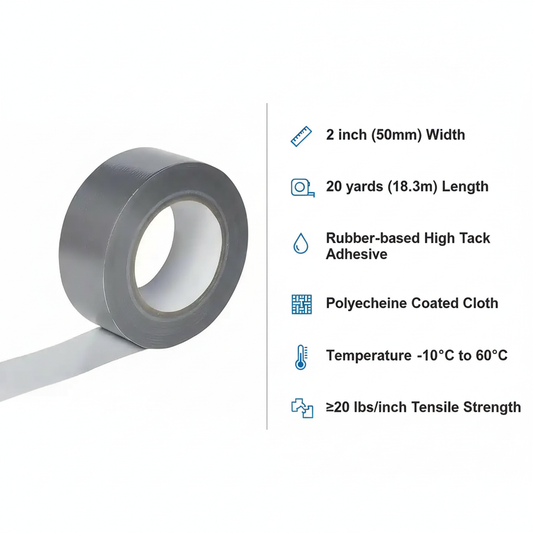 2 inch (50mm) Width

20 yards (18.3m) Length

Rubber-based High Tack Adhesive

Polyecheine Coated Cloth

Temperature -10°C to 60°C

≥20 lbs/inch Tensile Strength