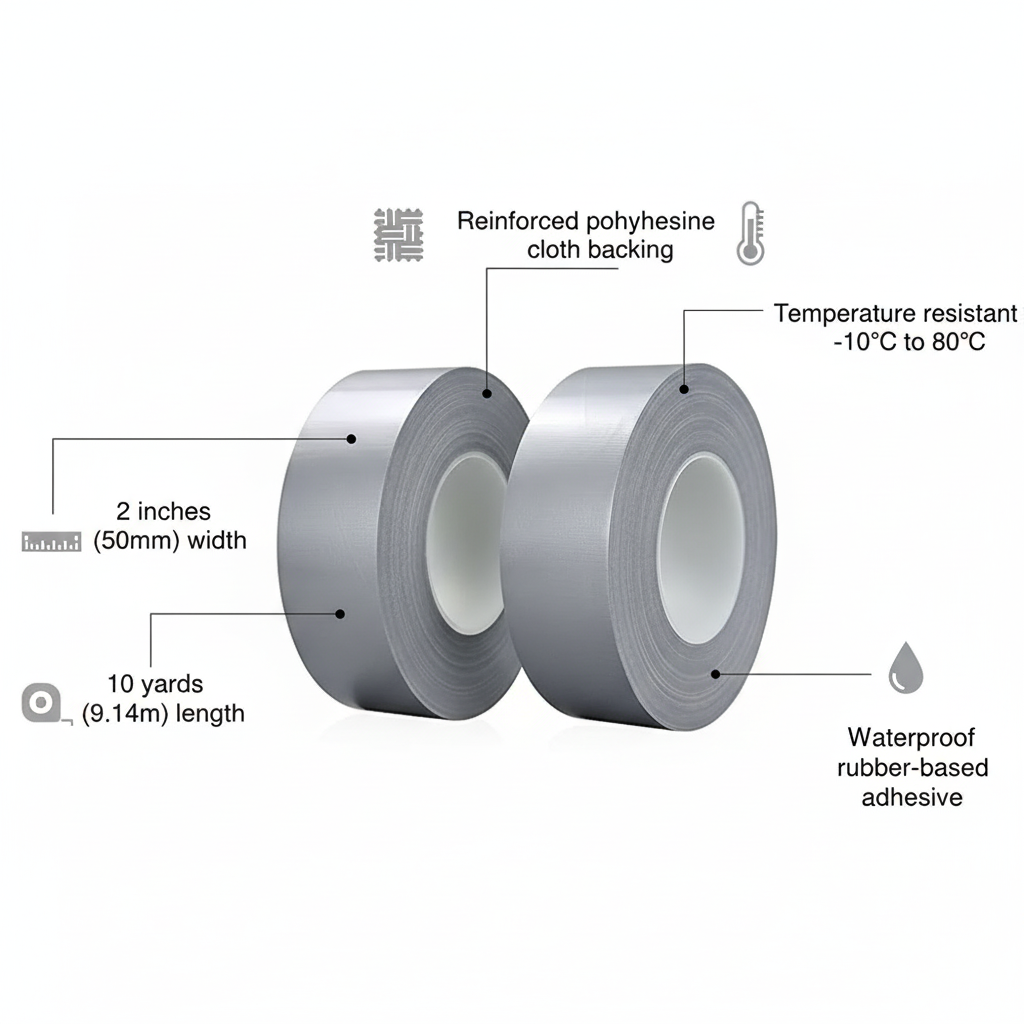 Reinforced pohyhesine cloth backing

Temperature resistant -10°C to 80°C

2 inches (50mm) width

10 yards (9.14m) length

Waterproof rubber-based adhesive